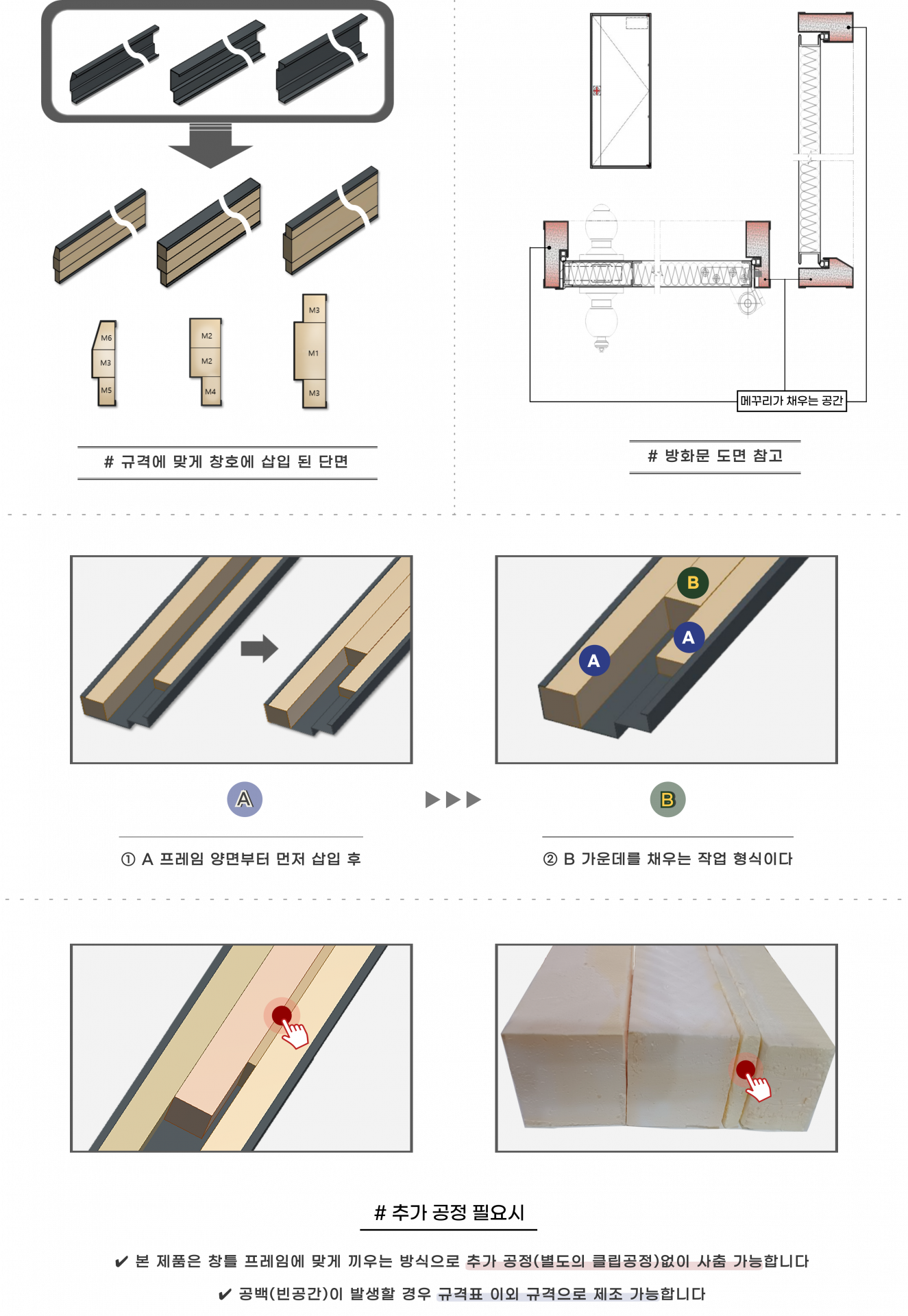 M6
M3
M5

M2
M2
M4

M3
M1
M3

# 규격에 맞게 창호에 삽입 된 단면

메꾸리가 채우는 공간

# 방화문 도면 참고

B
A
A

A

B

① A 프레임 양면부터 먼저 삽입 후

② B 가운데를 채우는 작업 형식이다

# 추가 공정 필요시

✔ 본 제품은 창틀 프레임에 맞게 끼우는 방식으로 추가 공정(별도의 클립공정)없이 사춤 가능합니다

✔ 공백(빈공간)이 발생할 경우 규격표 이외 규격으로 제조 가능합니다